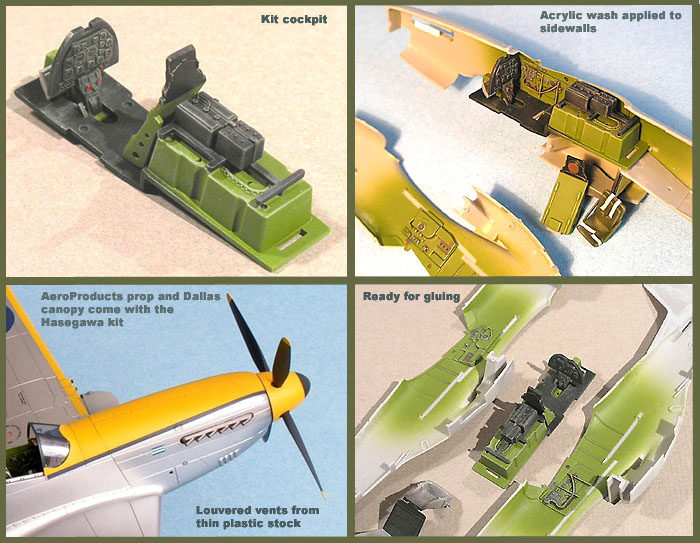 Kit cockpit

Acrylic wash applied to sidewalls

AeroProducts prop and Dallas canopy come with the Hasegawa kit

Louvered vents from thin plastic stock

Ready for gluing