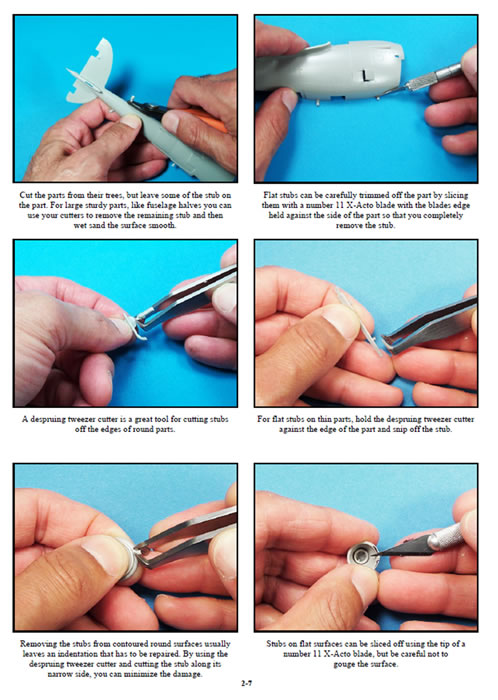 L

Cut the parts from their trees, but leave some of the stub on the part. For large sturdy parts, like fuselage halves you can use your cutters to remove the remaining stub and then wet sand the surface smooth.

Flat stubs can be carefully trimmed off the part by slicing them with a number 11 X-Acto blade with the blades edge held against the side of the part so that you completely remove the stub.

A despruing tweezer cutter is a great tool for cutting stubs off the edges of round parts.

For flat stubs on thin parts, hold the despruing tweezer cutter against the edge of the part and snip off the stub.

Removing the stubs from contoured round surfaces usually leaves an indentation that has to be repaired. By using the despruing tweezer cutter and cutting the stub along its narrow side, you can minimize the damage.

Stubs on flat surfaces can be sliced off using the tip of a number 11 X-Acto blade, but be careful not to gouge the surface.

2-7